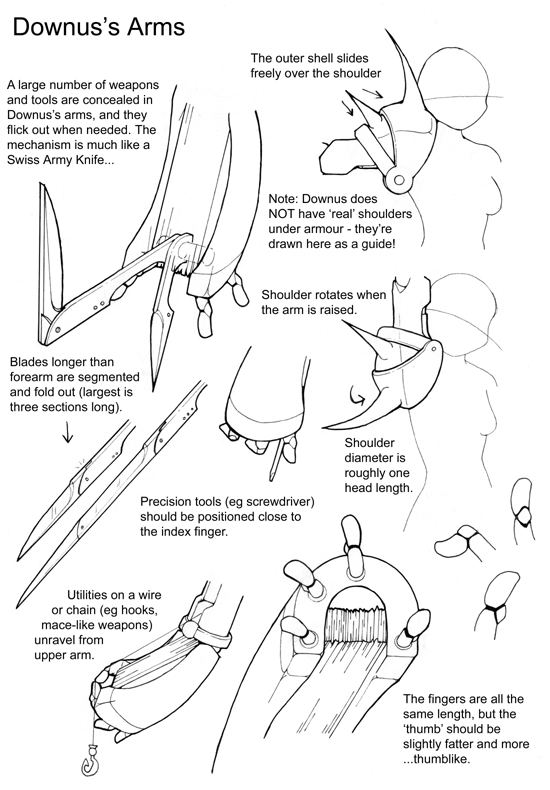 Downus's Arms

A large number of weapons and tools are concealed in Downus's arms, and they flick out when needed. The mechanism is much like a Swiss Army Knife...

The outer shell slides freely over the shoulder

Note: Downus does NOT have 'real' shoulders under armour - they're drawn here as a guide!

Shoulder rotates when the arm is raised.

Blades longer than forearm are segmented and fold out (largest is three sections long).

Shoulder diameter is roughly one head length.

Precision tools (eg screwdriver) should be positioned close to the index finger.

Utilities on a wire or chain (eg hooks, mace-like weapons) unravel from upper arm.

The fingers are all the same length, but the 'thumb' should be slightly fatter and more ...thumblike.